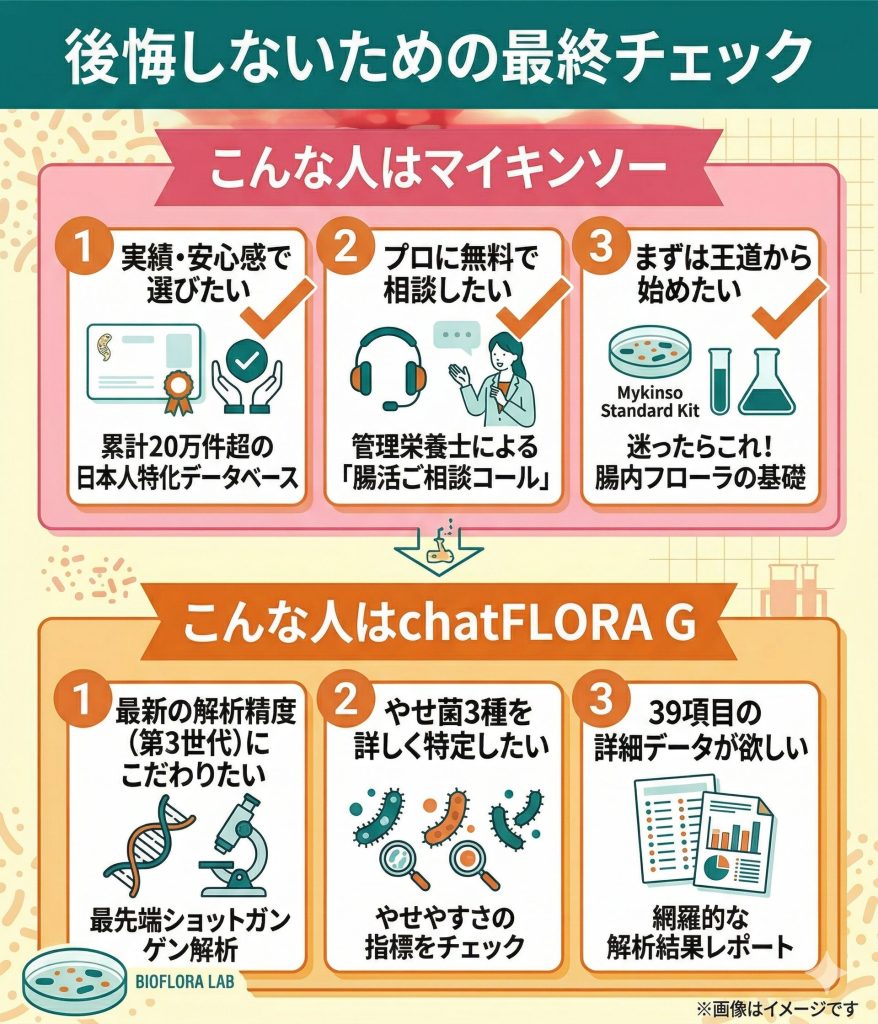 後悔しないための最終チェック

こんな人はマイキンソー

1
実績・安心感で選びたい

累計20万件超の日本人特化データベース

2
プロに無料で相談したい

管理栄養士による「腸活ご相談コール」

3
まずは王道から始めたい

Mykinso Standard Kit

迷ったらこれ！腸内フローラの基礎

こんな人はchatFLORA G

1
最新の解析精度（第3世代）にこだわりたい

最先端ショットガンゲン解析

2
やせ菌3種を詳しく特定したい

やせやすさの指標をチェック

3
39項目の詳細データが欲しい

網羅的な解析結果レポート

BIOFLORA LAB

※画像はイメージです